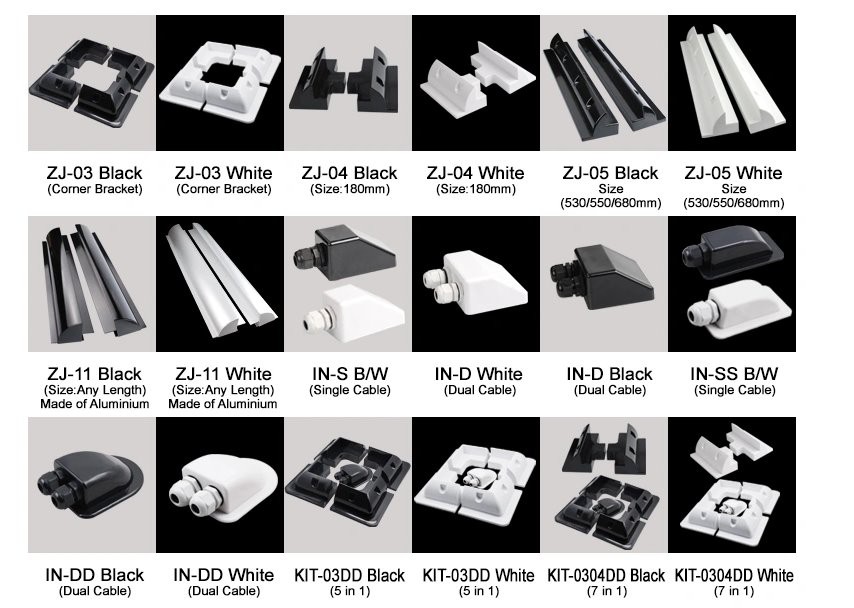 ZJ-03 Black
(Corner Bracket)

ZJ-03 White
(Corner Bracket)

ZJ-04 Black
(Size:180mm)

ZJ-04 White
(Size:180mm)

ZJ-05 Black
Size
(530/550/680mm)

ZJ-05 White
Size
(530/550/680mm)

ZJ-11 Black
(Size:Any Length)
Made of Aluminium

ZJ-11 White
(Size:Any Length)
Made of Aluminium

IN-S B/W
(Single Cable)

IN-D White
(Dual Cable)

IN-D Black
(Dual Cable)

IN-SS B/W
(Single Cable)

IN-DD Black
(Dual Cable)

IN-DD White
(Dual Cable)

KIT-03DD Black
(5 in 1)

KIT-03DD White
(5 in 1)

KIT-0304DD Black
(7 in 1)

KIT-0304DD White
(7 in 1)